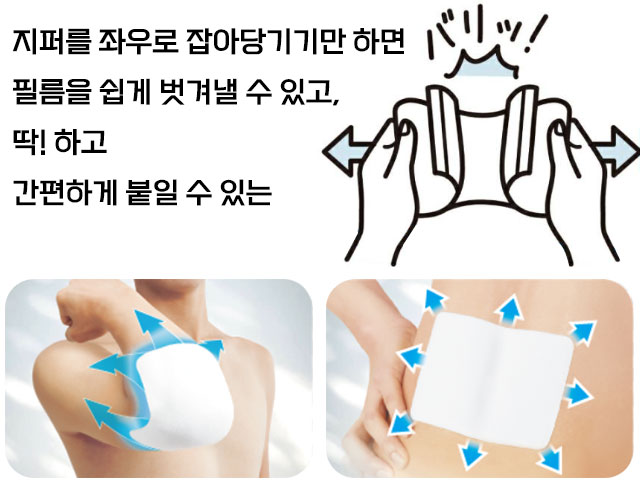 지퍼를 좌우로 잡아당기기만 하면
필름을 쉽게 벗겨낼 수 있고,
딱! 하고
간편하게 붙일 수 있는

バリッ!