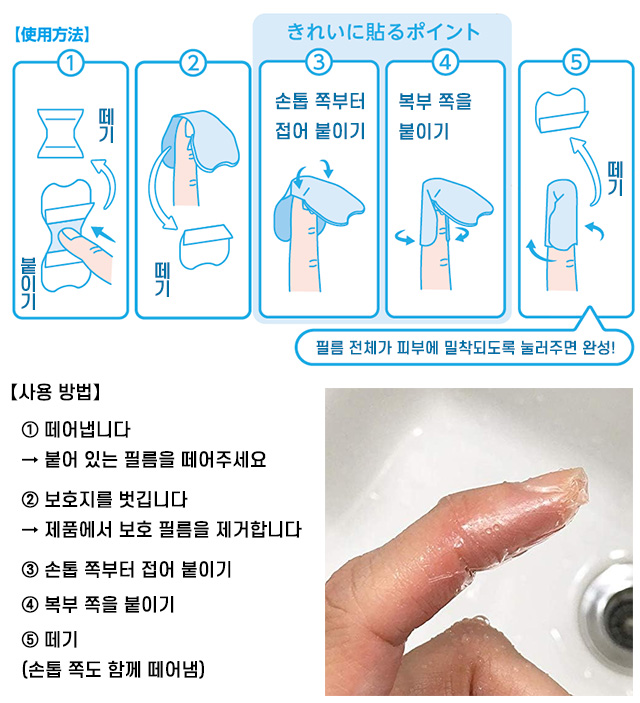 【使用方法】

きれいに貼るポイント

①
떼기
붙이기

②
떼기

③
손톱 쪽부터 접어 붙이기

④
복부 쪽을 붙이기

⑤
떼기

필름 전체가 피부에 밀착되도록 눌러주면 완성!

【사용 방법】

① 떼어냅니다
→ 붙어 있는 필름을 떼어주세요

② 보호지를 벗깁니다
→ 제품에서 보호 필름을 제거합니다

③ 손톱 쪽부터 접어 붙이기

④ 복부 쪽을 붙이기

⑤ 떼기
(손톱 쪽도 함께 떼어냄)