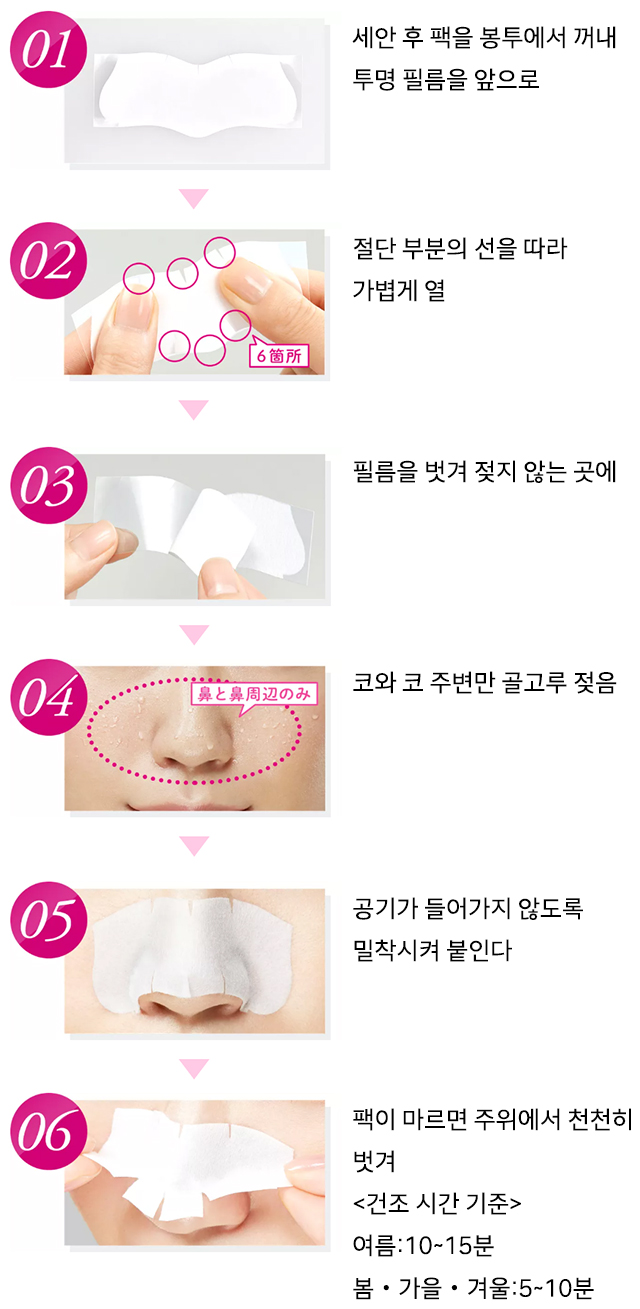 01

세안 후 팩을 봉투에서 꺼내 투명 필름을 앞으로

02

6箇所

절단 부분의 선을 따라 가볍게 열

03

필름을 벗겨 젖지 않는 곳에

04

鼻と鼻周辺のみ

코와 코 주변만 골고루 젖음

05

공기가 들어가지 않도록 밀착시켜 붙인다

06

팩이 마르면 주위에서 천천히 벗겨

<건조 시간 기준>

여름:10~15분

봄・가을・겨울:5~10분