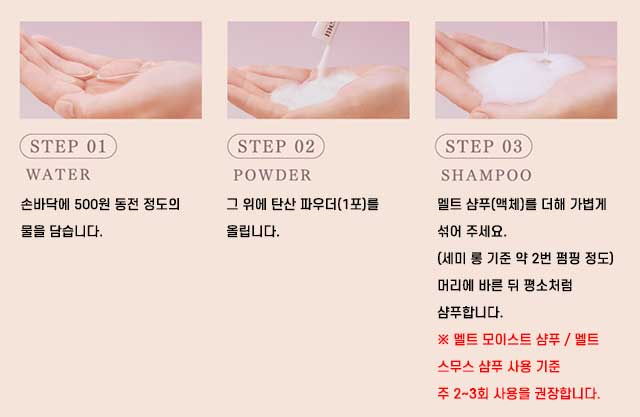 STEP 01
WATER
손바닥에 500원 동전 정도의 물을 담습니다.

STEP 02
POWDER
그 위에 탄산 파우더(1포)를 올립니다.

STEP 03
SHAMPOO
멜트 샴푸(액체)를 더해 가볍게 섞어 주세요.
(세미 롱 기준 약 2번 펌핑 정도)
머리에 바른 뒤 평소처럼 샴푸합니다.
※ 멜트 모이스트 샴푸 / 멜트 스무스 샴푸 사용 기준 주 2~3회 사용을 권장합니다.